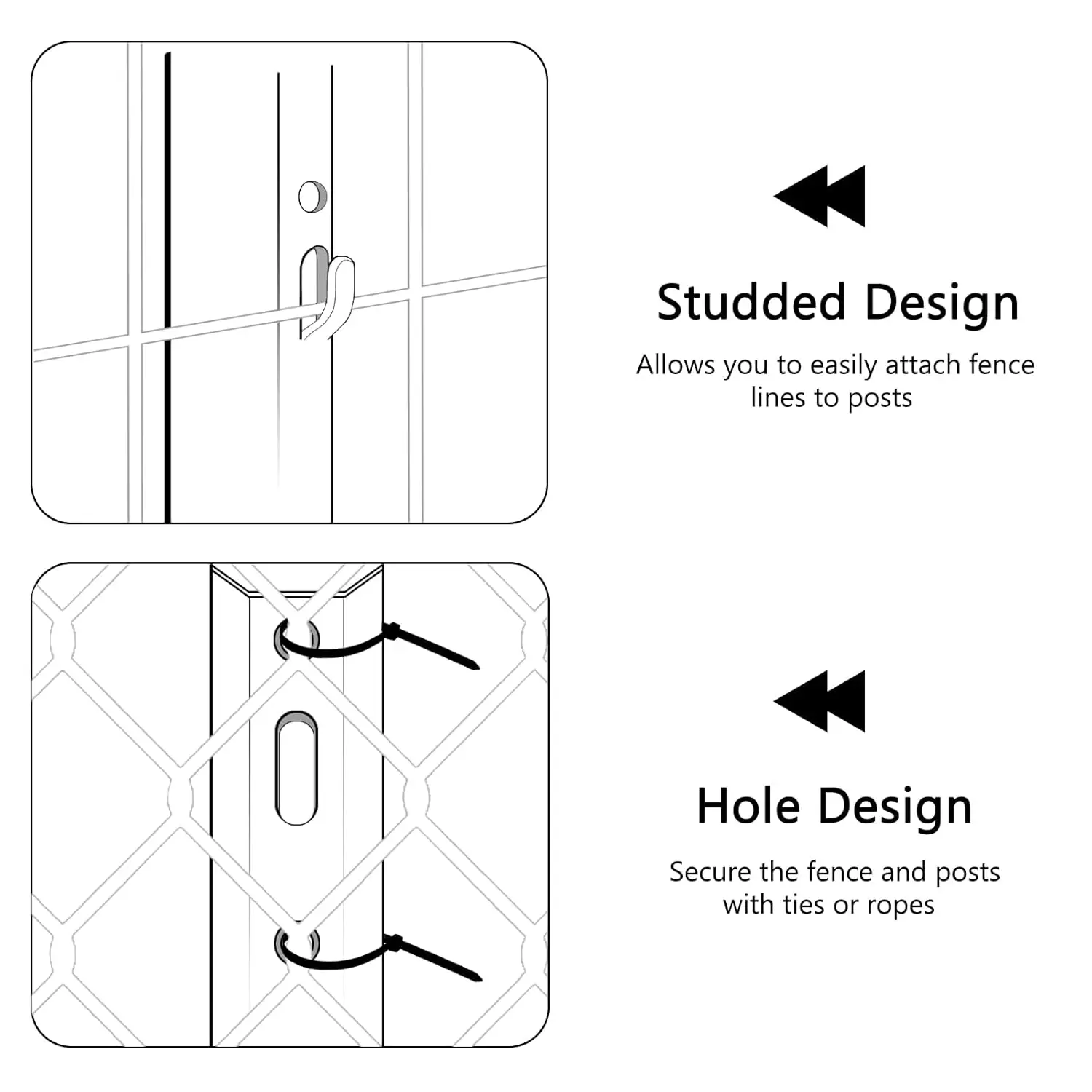 Studded Design

Allows you to easily attach fence lines to posts

Hole Design

Secure the fence and posts with ties or ropes